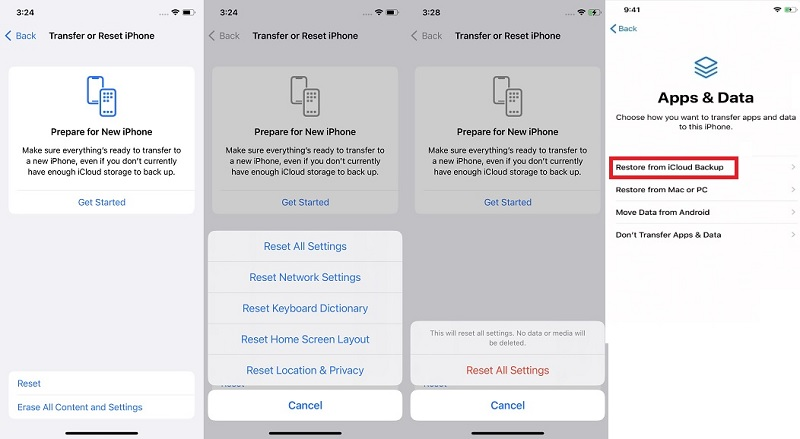 3:24

Back Transfer or Reset iPhone

Prepare for New iPhone

Make sure everything's ready to transfer to a new iPhone, even if you don't currently have enough iCloud storage to back up.

Get Started

Reset

Erase All Content and Settings

3:24

Back Transfer or Reset iPhone

Prepare for New iPhone

Make sure everything's ready to transfer to a new iPhone, even if you don't currently have enough iCloud storage to back up.

Get Started

Reset All Settings

Reset Network Settings

Reset Keyboard Dictionary

Reset Home Screen Layout

Reset Location & Privacy

Reset

Cancel

3:28

Back Transfer or Reset iPhone

Prepare for New iPhone

Make sure everything's ready to transfer to a new iPhone, even if you don't currently have enough iCloud storage to back up.

Get Started

This will reset all settings. No data or media will be deleted.

Reset All Settings

Reset

Cancel

9:41

Back

Apps & Data

Choose how you want to transfer apps and data to this iPhone.

Restore from iCloud Backup

Restore from Mac or PC

Move Data from Android

Don't Transfer Apps & Data